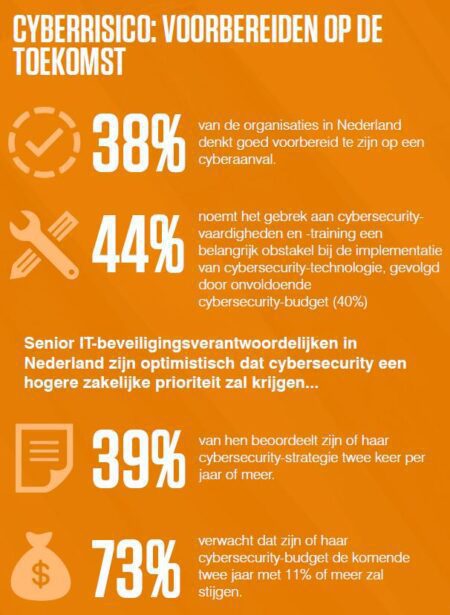 CYBERRISICO: VOORBEREIDEN OP DE TOEKOMST

38% van de organisaties in Nederland denkt goed voorbereid te zijn op een cyberaanval.

44% noemt het gebrek aan cybersecurity-vaardigheden en -training een belangrijk obstakel bij de implementatie van cybersecurity-technologie, gevolgd door onvoldoende cybersecurity-budget (40%)

Senior IT-beveiligingsverantwoordelijken in Nederland zijn optimistisch dat cybersecurity een hogere zakelijke prioriteit zal krijgen...

39% van hen beoordeelt zijn of haar cybersecurity-strategie twee keer per jaar of meer.

$

73% verwacht dat zijn of haar cybersecurity-budget de komende twee jaar met 11% of meer zal stijgen.