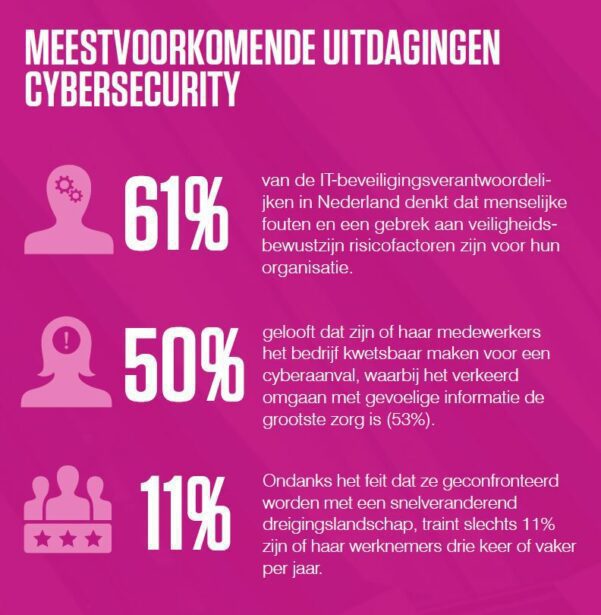 MEESTVOORKOMENDE UITDAGINGEN CYBERSECURITY

61%

van de IT-beveiligingsverantwoordelijken in Nederland denkt dat menselijke fouten en een gebrek aan veiligheidsbewustzijn risicofactoren zijn voor hun organisatie.

50%

gelooft dat zijn of haar medewerkers het bedrijf kwetsbaar maken voor een cyberaanval, waarbij het verkeerd omgaan met gevoelige informatie de grootste zorg is (53%).

11%

Ondanks het feit dat ze geconfronteerd worden met een snelveranderend dreigingslandschap, traint slechts 11% zijn of haar werknemers drie keer of vaker per jaar.